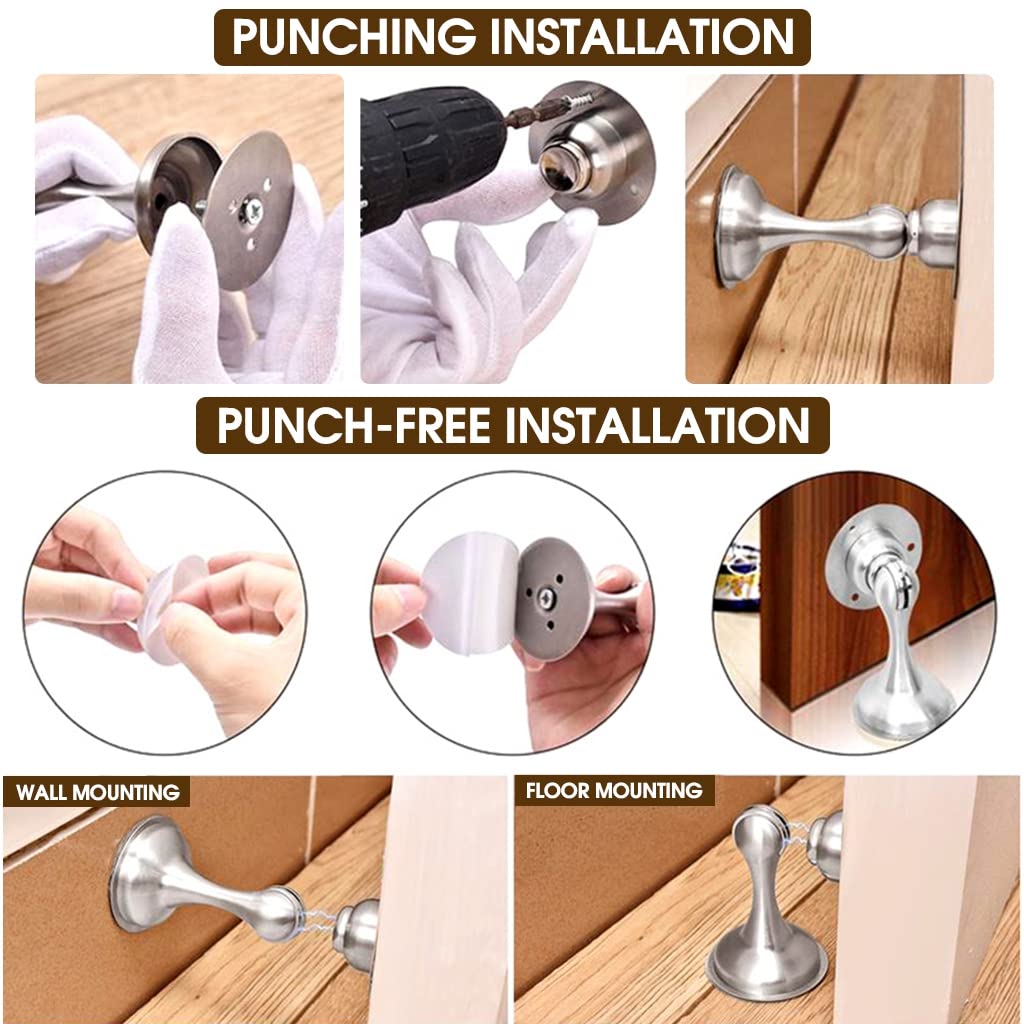 PUNCHING INSTALLATION

PUNCH-FREE INSTALLATION

WALL MOUNTING

FLOOR MOUNTING